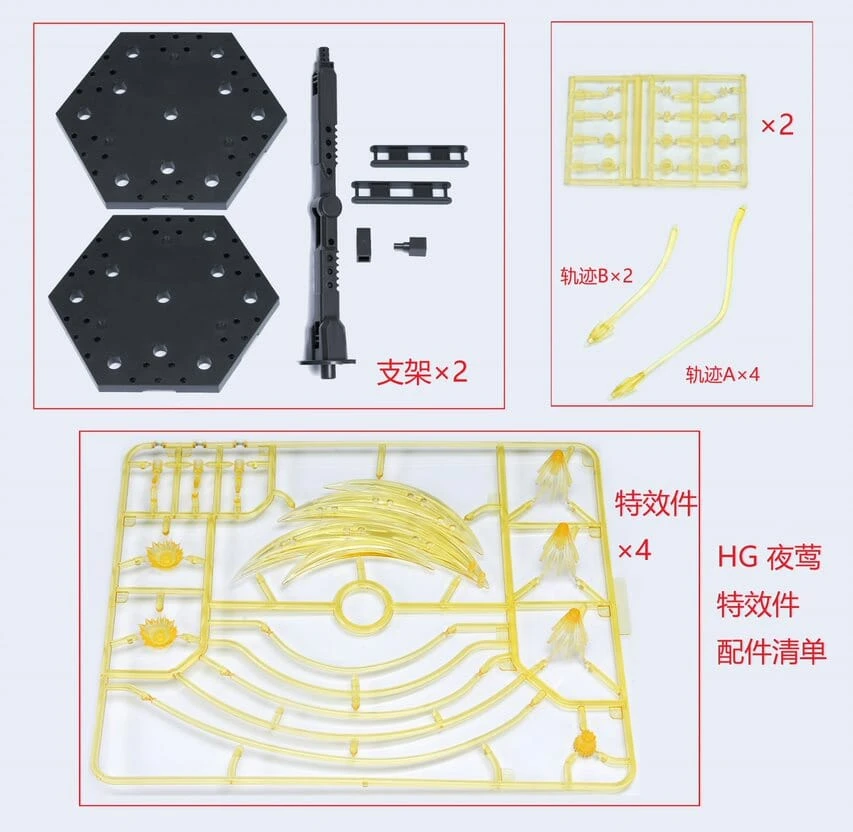 支架×2

×2

轨迹B×2

轨迹A×4

特效件
×4

HG 夜莺
特效件
配件清单